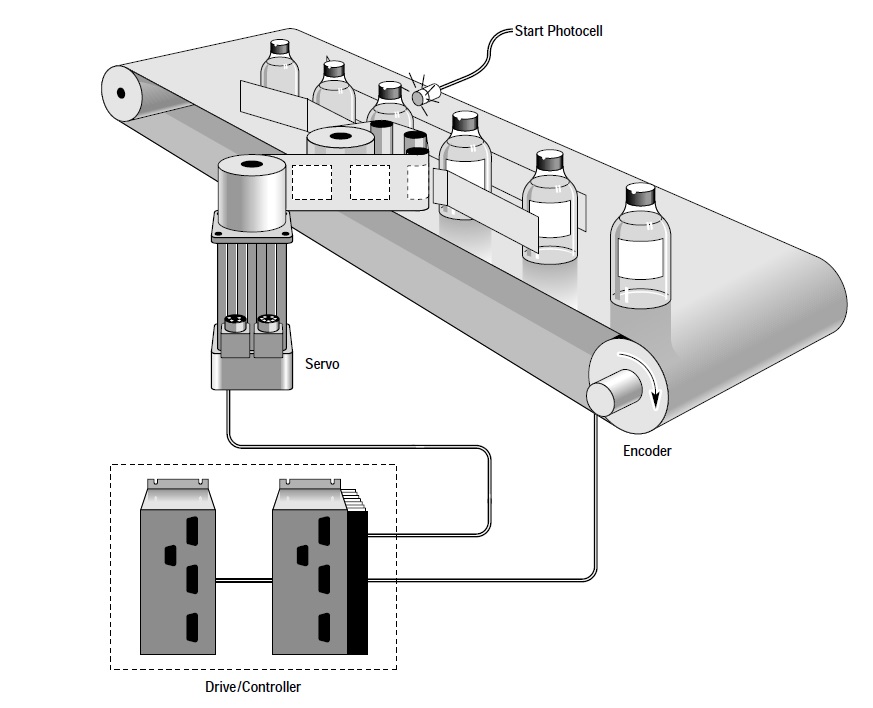 Start Photocell

Servo

Encoder

Drive/Controller