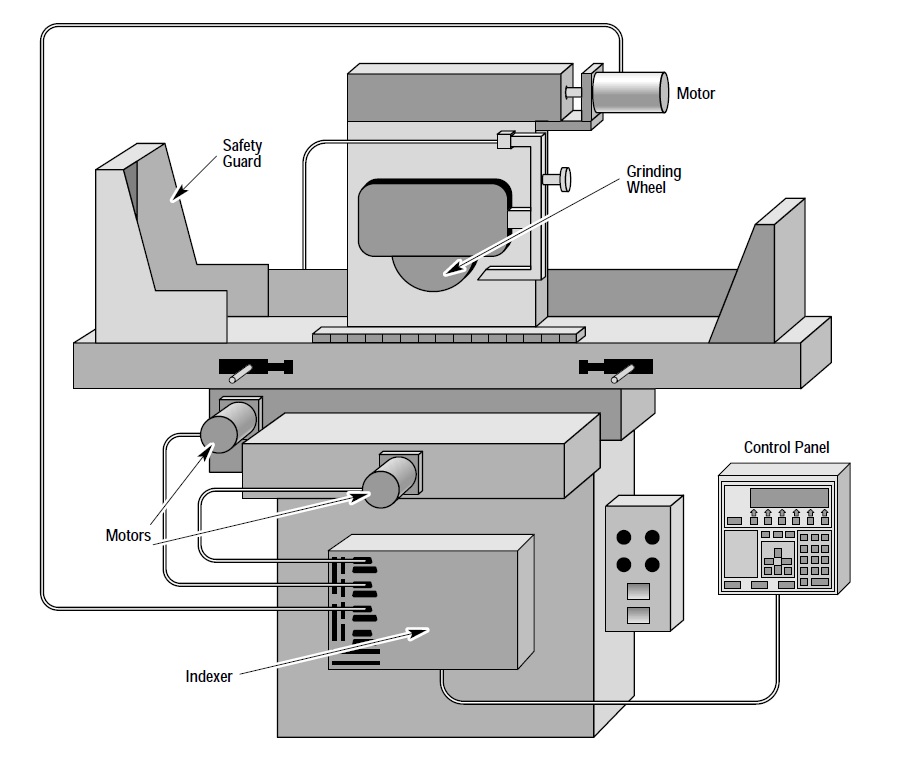 Motor

Safety Guard

Grinding Wheel

Control Panel

Motors

Indexer