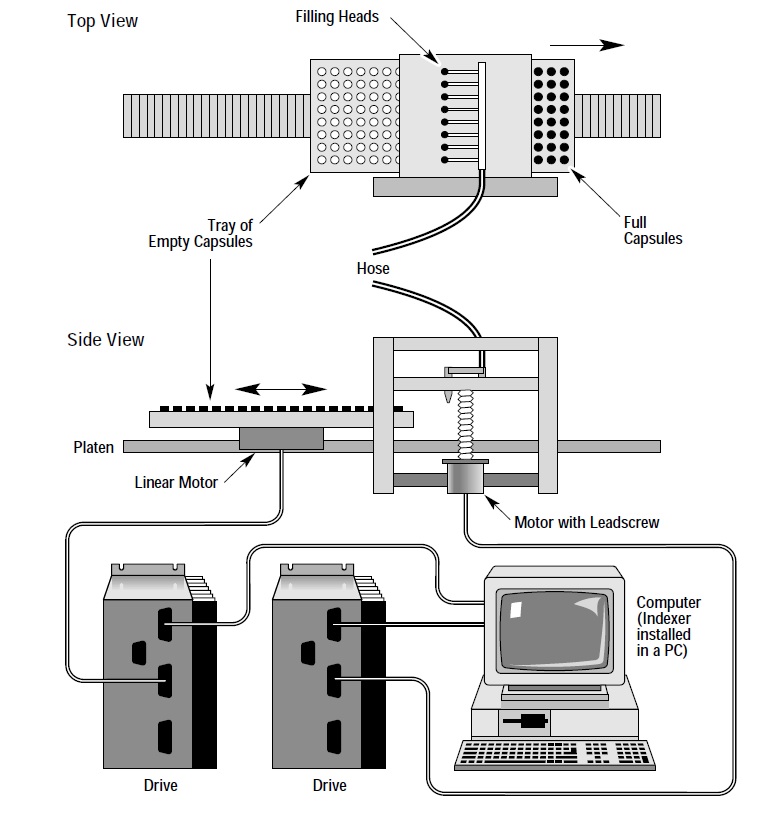 Top View

Filling Heads

Tray of Empty Capsules

Full Capsules

Hose

Side View

Platen

Linear Motor

Motor with Leadscrew

Computer (Indexer installed in a PC)

Drive

Drive