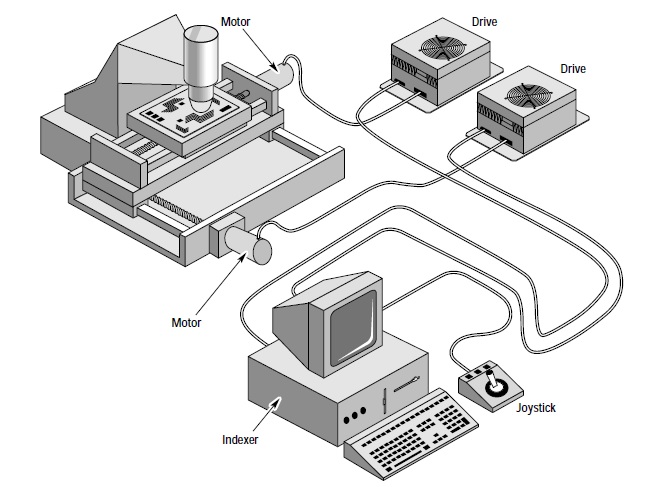 Motor

Drive

Drive

Motor

Joystick

Indexer